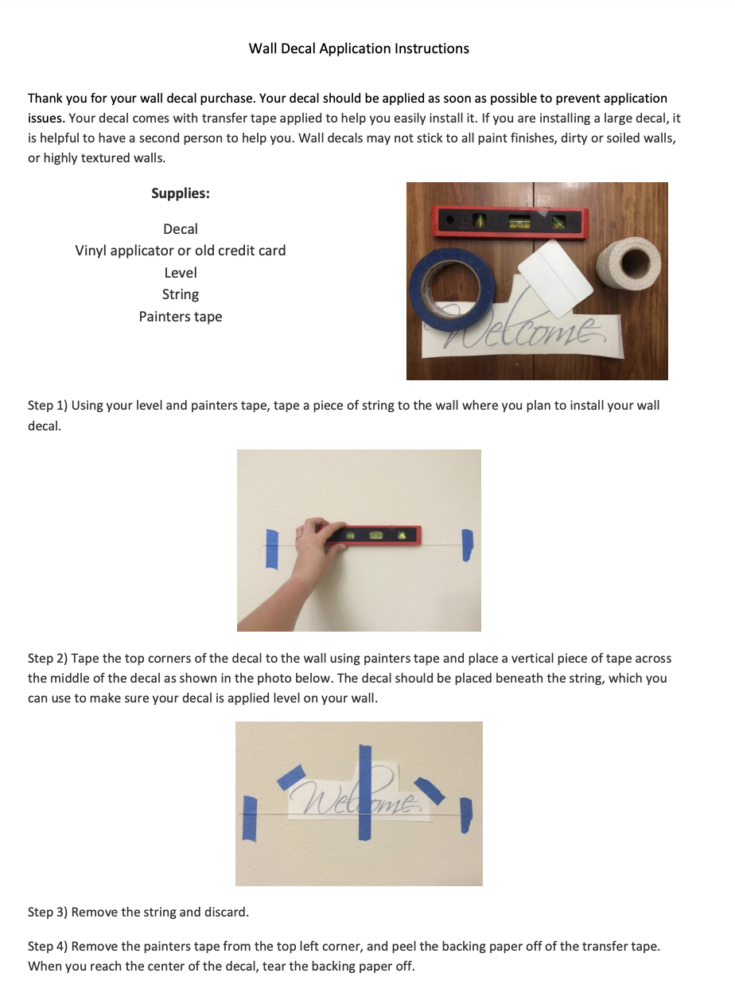 Wall Decal Application Instructions

Thank you for your wall decal purchase. Your decal should be applied as soon as possible to prevent application issues. Your decal comes with transfer tape applied to help you easily install it. If you are installing a large decal, it is helpful to have a second person to help you. Wall decals may not stick to all paint finishes, dirty or soiled walls, or highly textured walls.

Supplies:

Decal
Vinyl applicator or old credit card
Level
String
Painters tape

Welcome

Step 1) Using your level and painters tape, tape a piece of string to the wall where you plan to install your wall decal.

Step 2) Tape the top corners of the decal to the wall using painters tape and place a vertical piece of tape across the middle of the decal as shown in the photo below. The decal should be placed beneath the string, which you can use to make sure your decal is applied level on your wall.

Welcome

Step 3) Remove the string and discard.

Step 4) Remove the painters tape from the top left corner, and peel the backing paper off of the transfer tape. When you reach the center of the decal, tear the backing paper off.